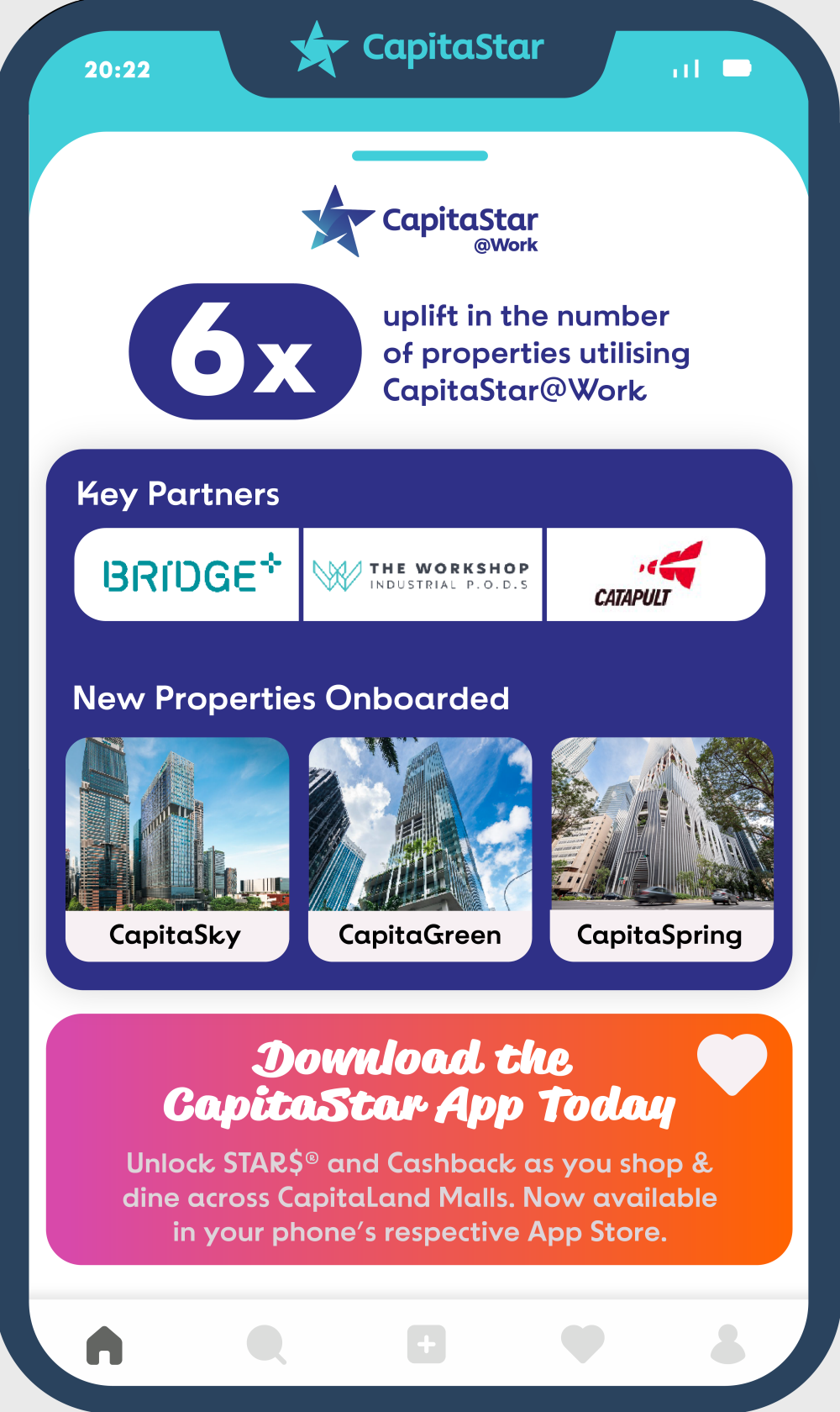 20:22

CapitaStar

CapitaStar
@Work

6x

uplift in the number of properties utilising CapitaStar@Work

Key Partners

BRIDGE+

THE WORKSHOP
INDUSTRIAL P.O.D.S

CATAPULT

New Properties Onboarded

CapitaSky

CapitaGreen

CapitaSpring

Download the CapitaStar App Today

Unlock STAR$® and Cashback as you shop & dine across CapitaLand Malls. Now available in your phone's respective App Store.