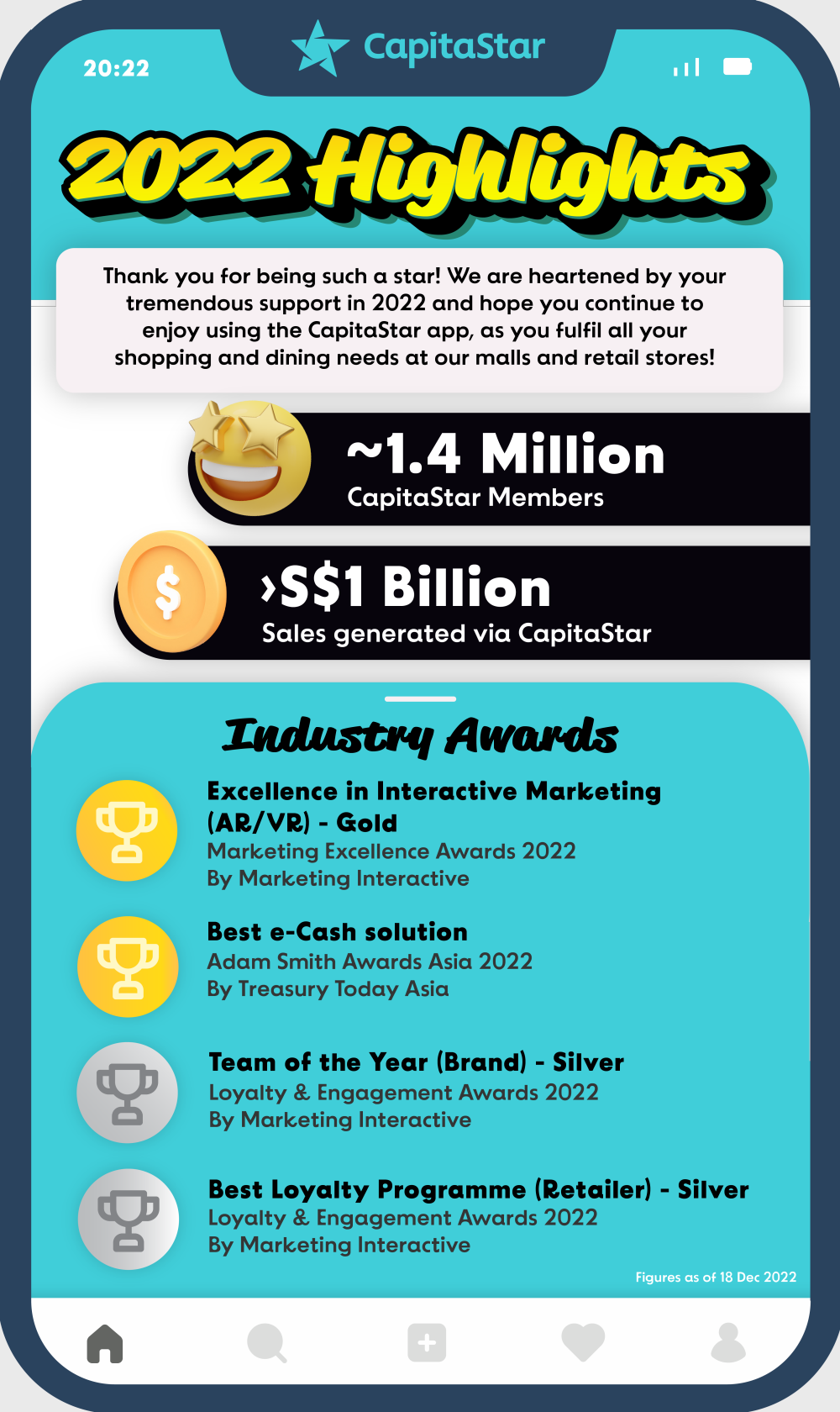 20:22

CapitaStar

2022 Highlights

Thank you for being such a star! We are heartened by your tremendous support in 2022 and hope you continue to enjoy using the CapitaStar app, as you fulfil all your shopping and dining needs at our malls and retail stores!

~1.4 Million
CapitaStar Members

›S$1 Billion
Sales generated via CapitaStar

Industry Awards

Excellence in Interactive Marketing (AR/VR) - Gold
Marketing Excellence Awards 2022
By Marketing Interactive

Best e-Cash solution
Adam Smith Awards Asia 2022
By Treasury Today Asia

Team of the Year (Brand) - Silver
Loyalty & Engagement Awards 2022
By Marketing Interactive

Best Loyalty Programme (Retailer) - Silver
Loyalty & Engagement Awards 2022
By Marketing Interactive

Figures as of 18 Dec 2022